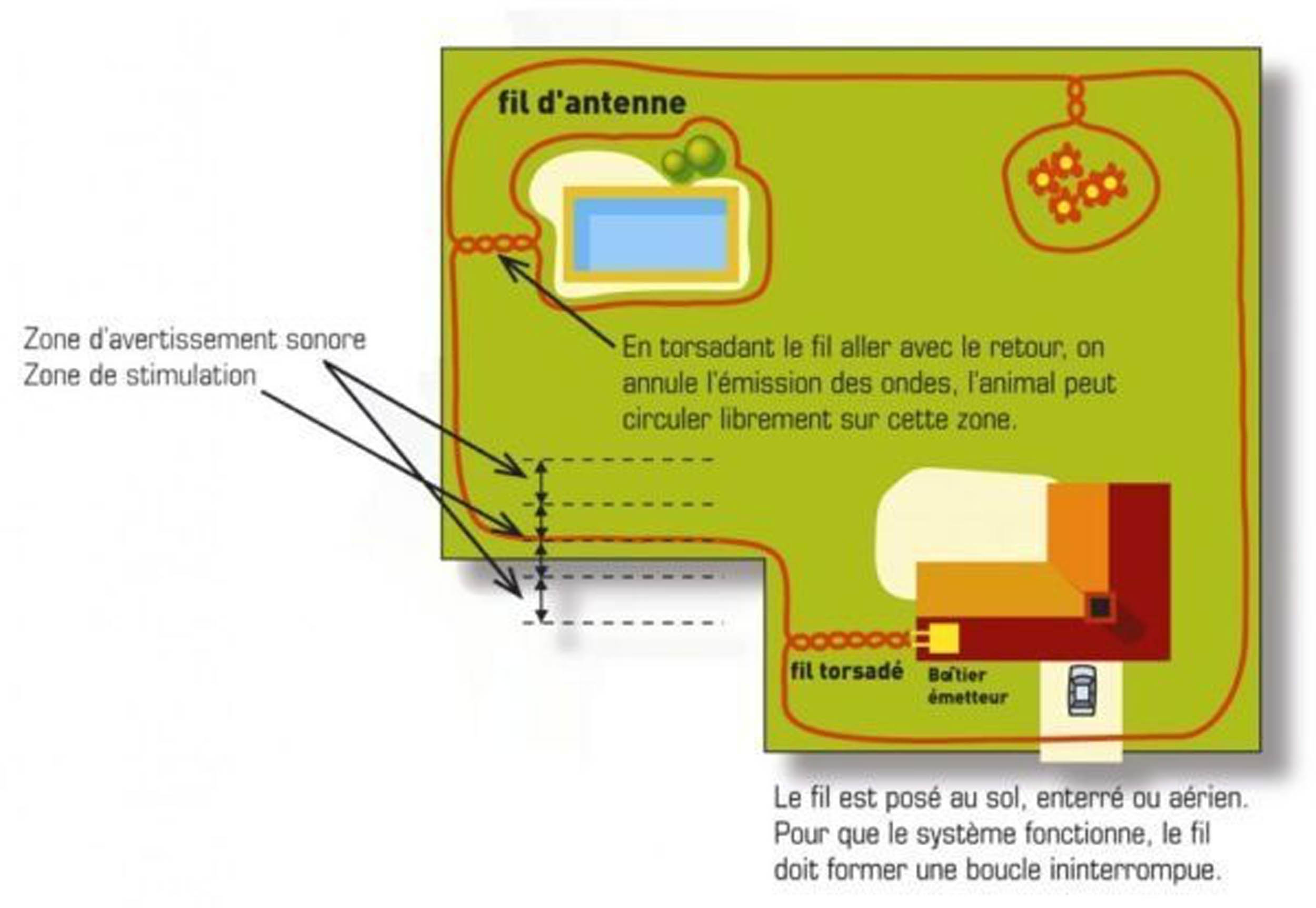 fil d'antenne

Zone d'avertissement sonore
Zone de stimulation

En torsadant le fil aller avec le retour, on annule l'émission des ondes, l'animal peut circuler librement sur cette zone.

fil torsadé

Boîtier émetteur

Le fil est posé au sol, enterré ou aérien. Pour que le système fonctionne, le fil doit former une boucle ininterrompue.